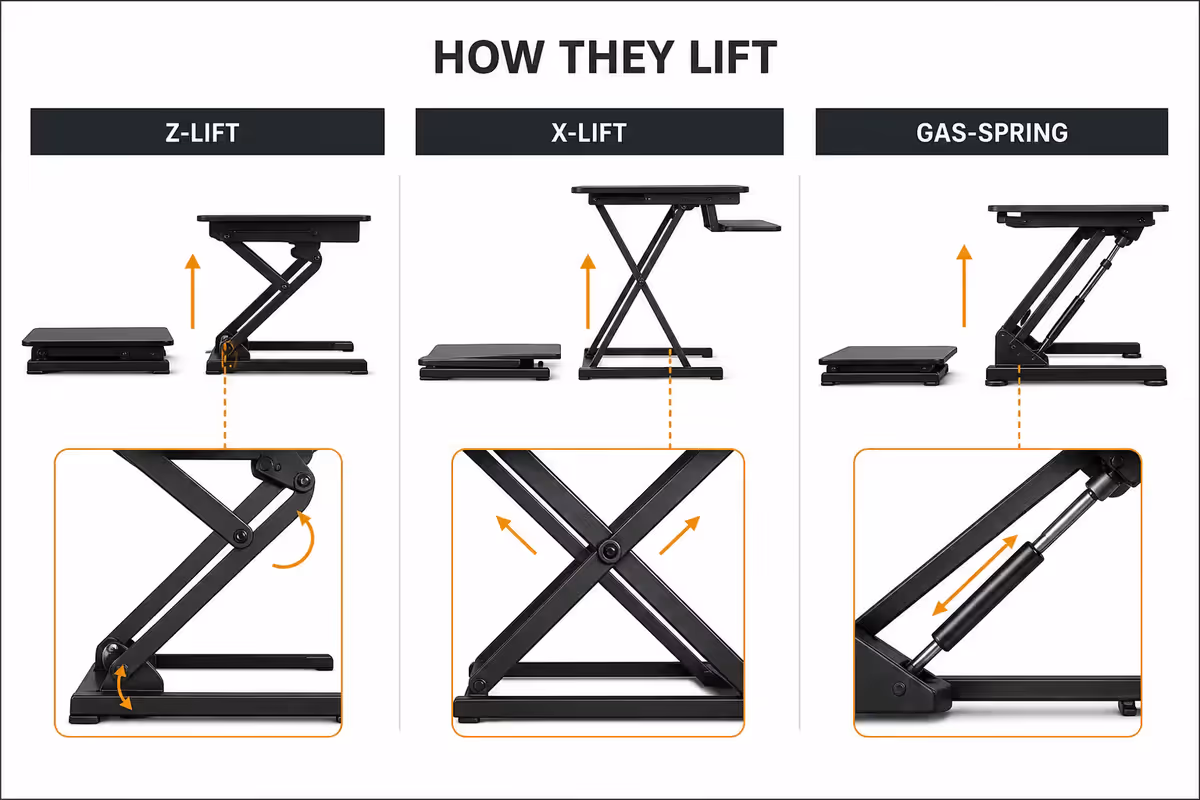 HOW THEY LIFT

Z-LIFT

X-LIFT

GAS-SPRING