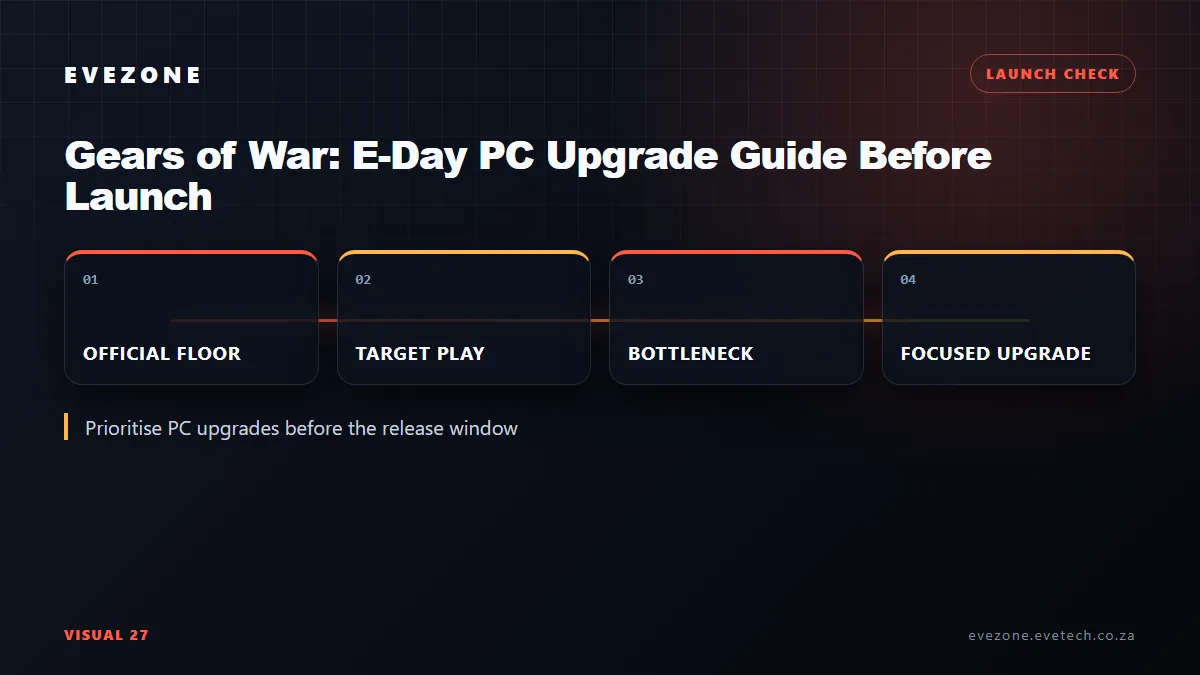 EVEZONE

LAUNCH CHECK

Gears of War: E-Day PC Upgrade Guide Before Launch

01

OFFICIAL FLOOR

02

TARGET PLAY

03

BOTTLENECK

04

FOCUSED UPGRADE

Prioritise PC upgrades before the release window

VISUAL 27

evezone.evetech.co.za