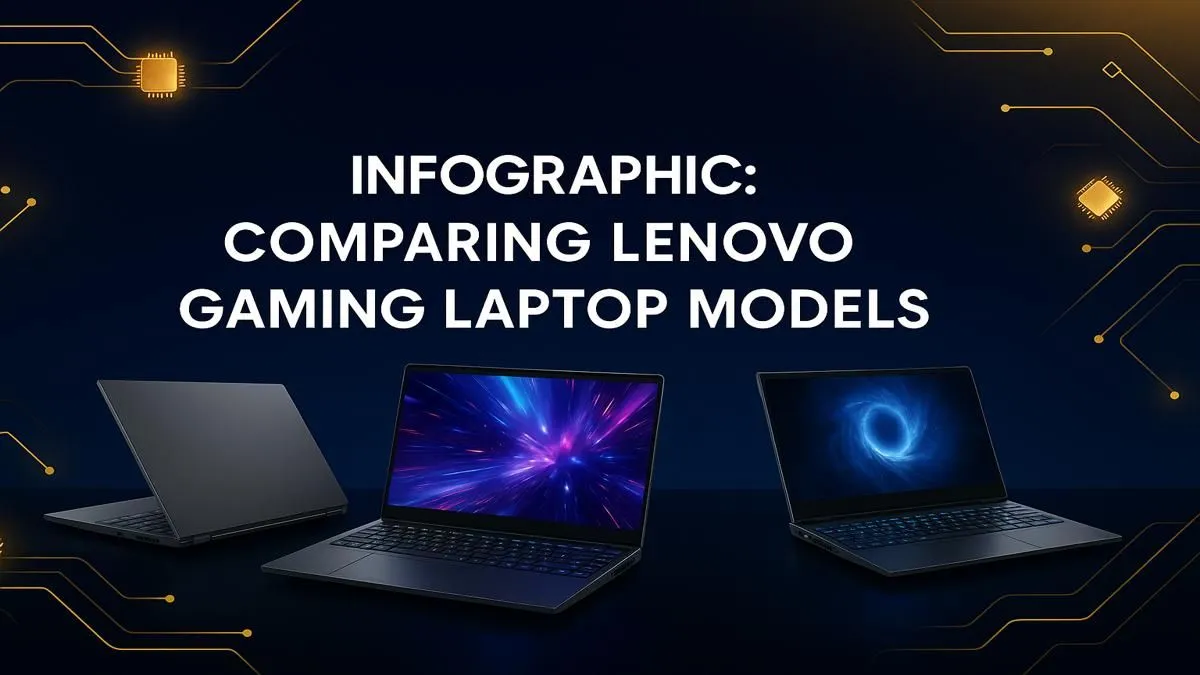 INFOGRAPHIC:
COMPARING LENOVO
GAMING LAPTOP MODELS