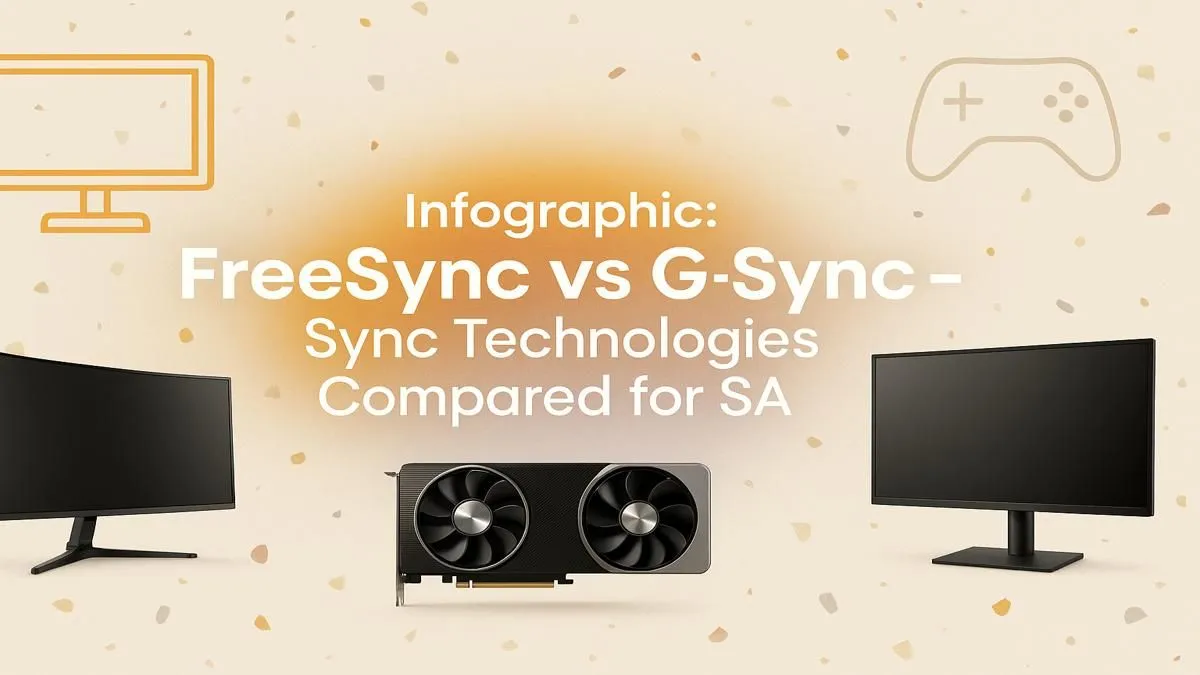 Infographic:
FreeSync vs G-Sync –
Sync Technologies
Compared for SA