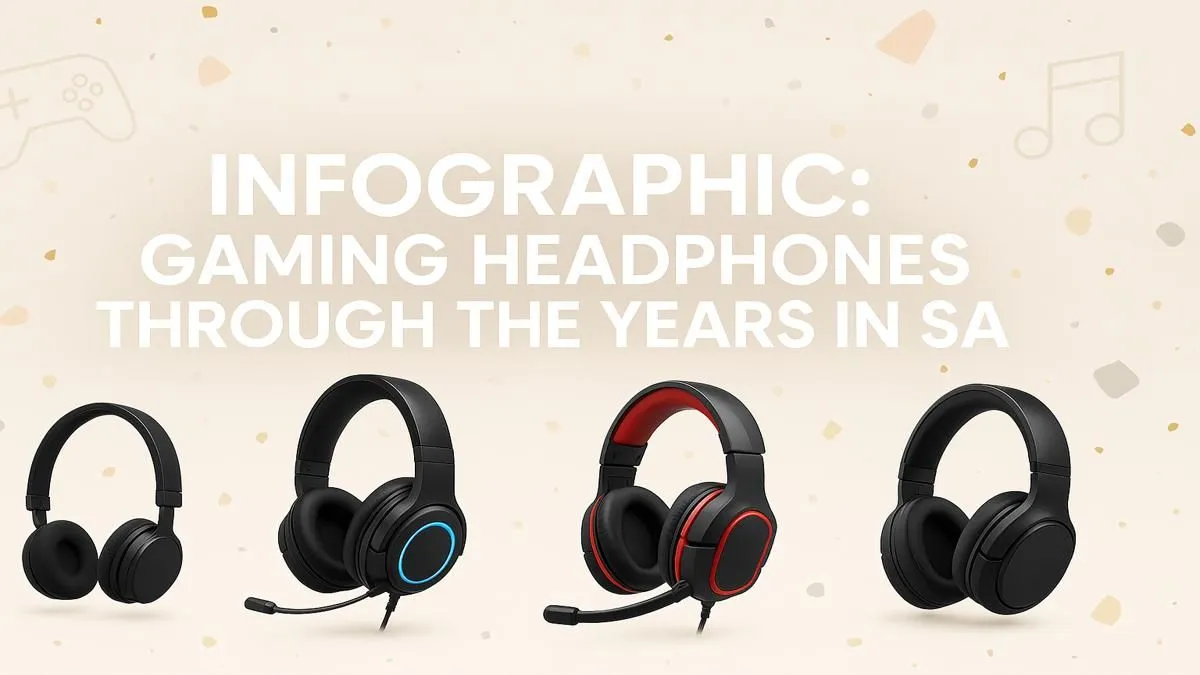 INFOGRAPHIC:
GAMING HEADPHONES
THROUGH THE YEARS IN SA