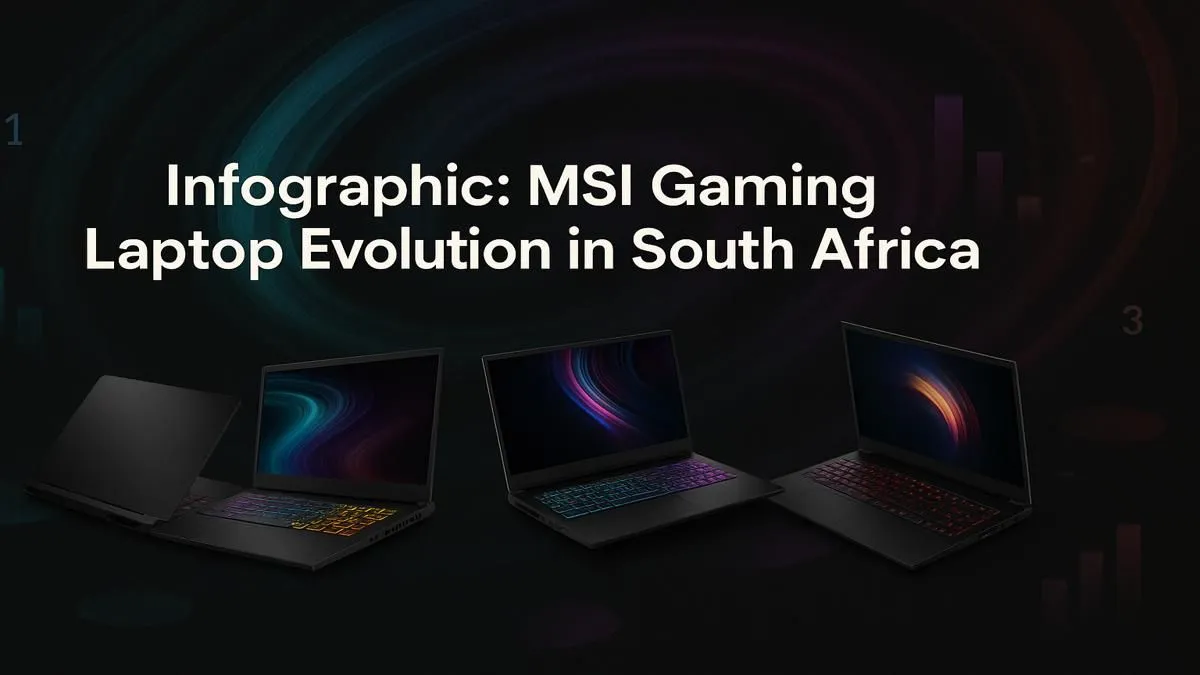 1

Infographic: MSI Gaming Laptop Evolution in South Africa

3