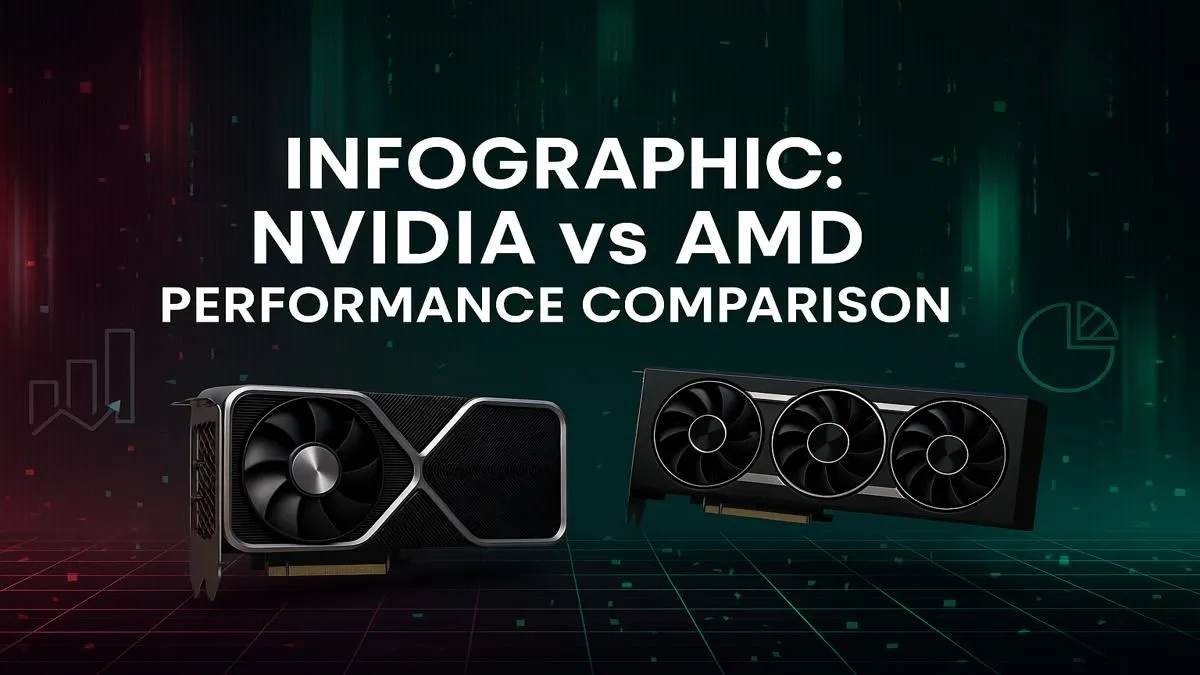 INFOGRAPHIC:
NVIDIA vs AMD
PERFORMANCE COMPARISON